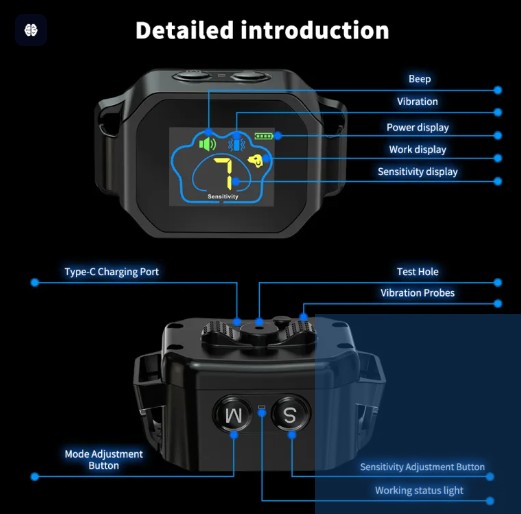 Detailed introduction

Beep

Vibration

Power display

Work display

Sensitivity display

7

Sensitivity

Type-C Charging Port

Test Hole

Vibration Probes

M

S

Mode Adjustment Button

Sensitivity Adjustment Button

Working status light